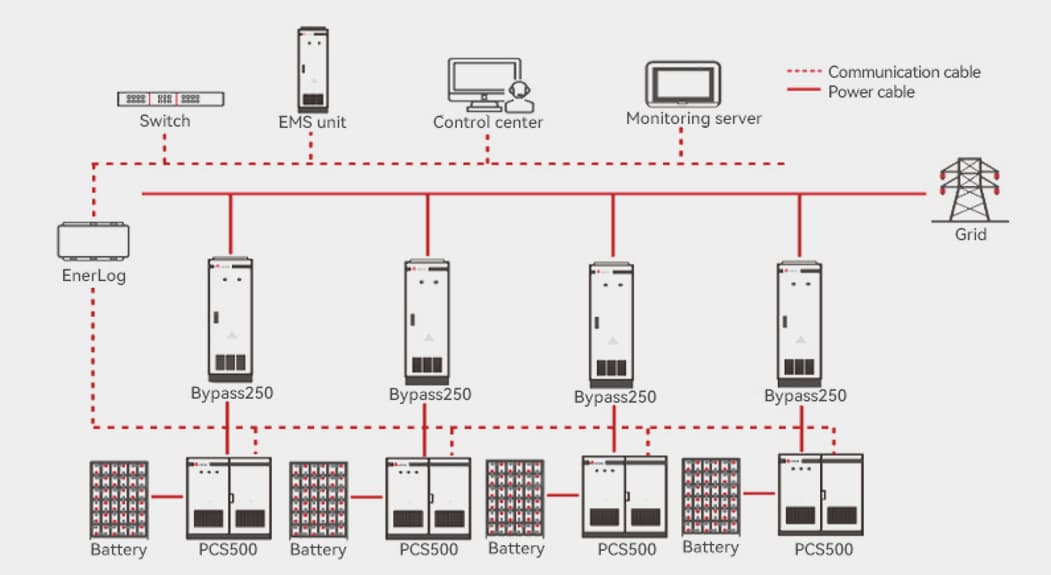 Communication cable
Power cable

Switch
EMS unit
Control center
Monitoring server

Grid

EnerLog

Bypass250
Bypass250
Bypass250
Bypass250

Battery
PCS500
Battery
PCS500
Battery
PCS500
Battery
PCS500